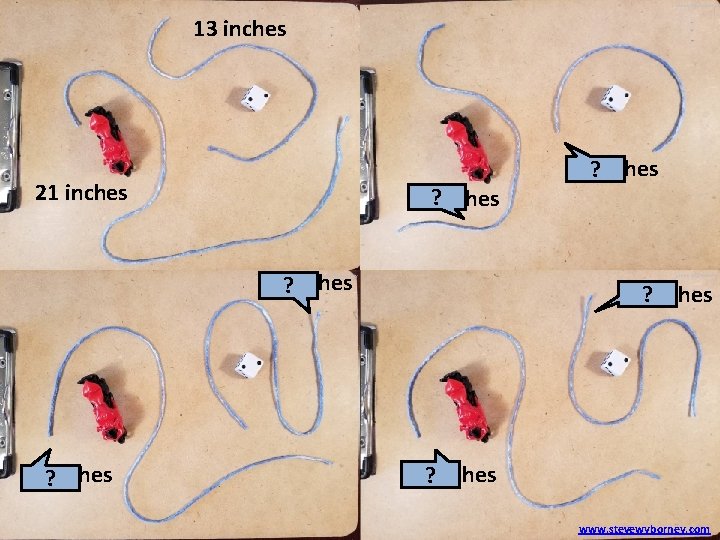 13 inches

21 inches

? hes

? hes

? hes

? hes

? hes

? hes

www.stevewyborney.com