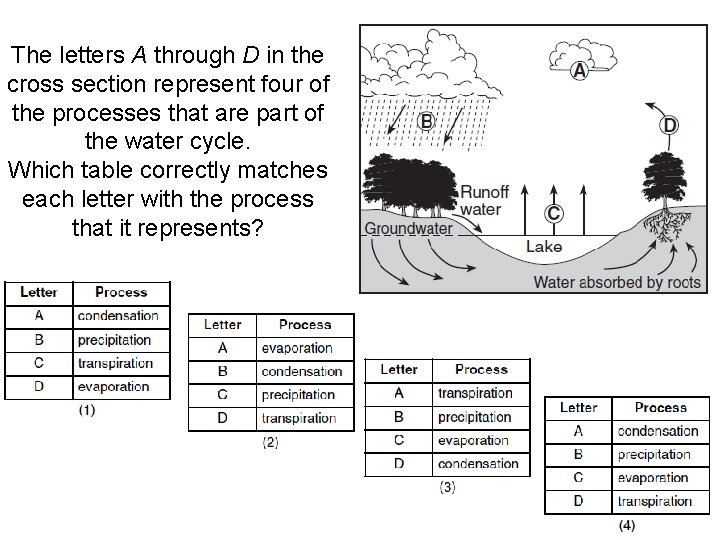 The letters A through D in the cross section represent four of the processes that are part of the water cycle.
Which table correctly matches each letter with the process that it represents?

A
B
D
Runoff water
C
Groundwater
Lake
Water absorbed by roots

| Letter | Process |
|---|---|
| A | condensation |
| B | precipitation |
| C | transpiration |
| D | evaporation |

(1)

| Letter | Process |
|---|---|
| A | evaporation |
| B | condensation |
| C | precipitation |
| D | transpiration |

(2)

| Letter | Process |
|---|---|
| A | transpiration |
| B | precipitation |
| C | evaporation |
| D | condensation |

(3)

| Letter | Process |
|---|---|
| A | condensation |
| B | precipitation |
| C | evaporation |
| D | transpiration |

(4)