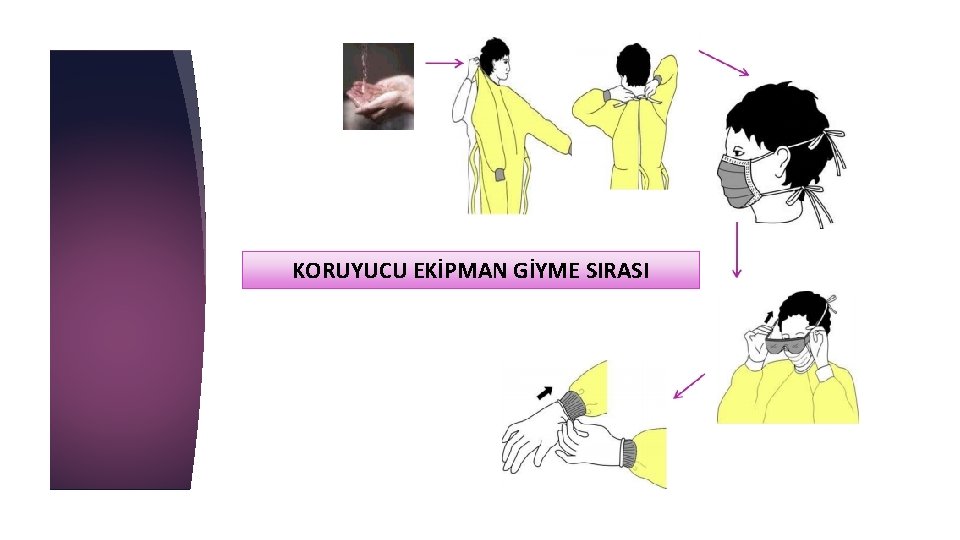 KORUYUCU EKİPMAN GİYME SIRASI