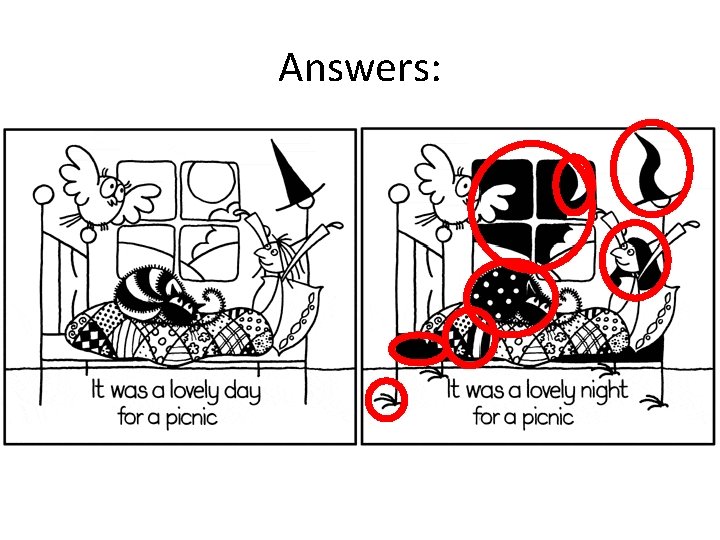 Answers:

It was a lovely day for a picnic

It was a lovely night for a picnic