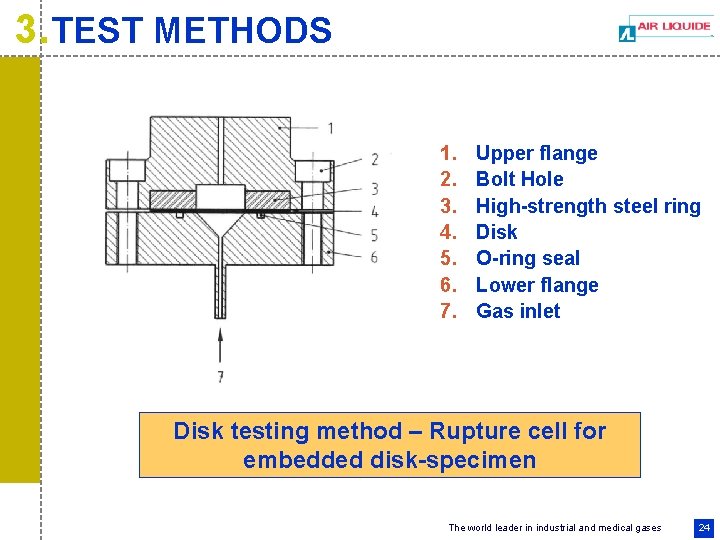 3. TEST METHODS

AIR LIQUIDE

1
2
3
4
5
6
7

1. Upper flange
2. Bolt Hole
3. High-strength steel ring
4. Disk
5. O-ring seal
6. Lower flange
7. Gas inlet

Disk testing method – Rupture cell for embedded disk-specimen

The world leader in industrial and medical gases

24