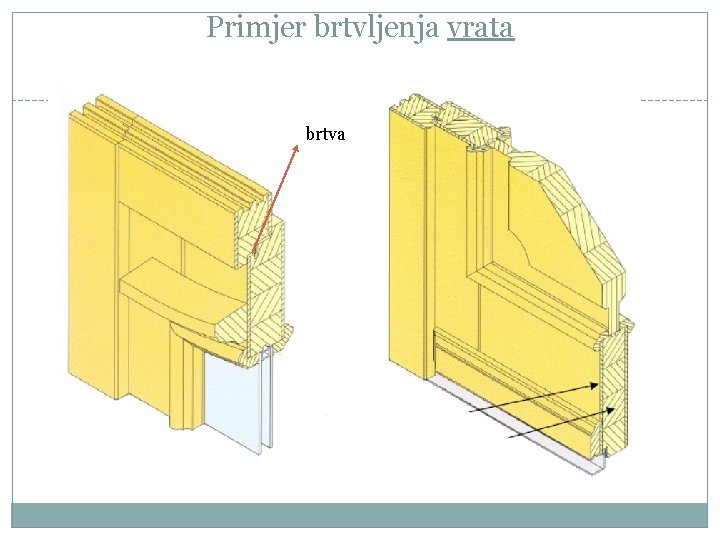 Primjer brtvljenja vrata

brtva