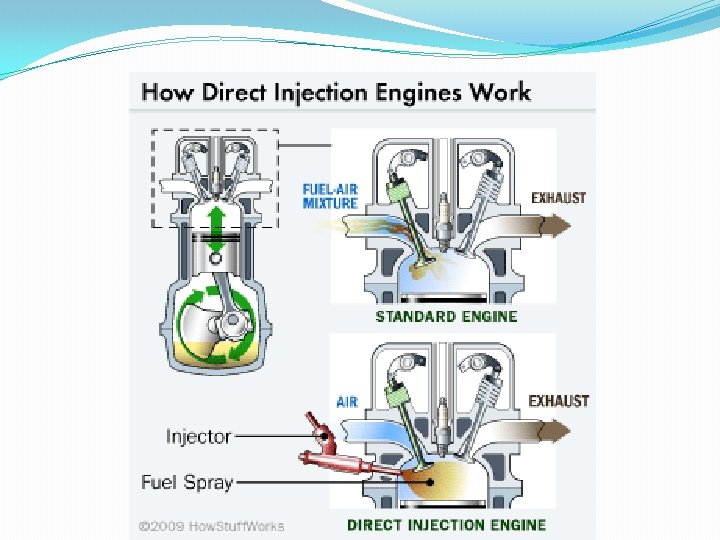 How Direct Injection Engines Work

FUEL-AIR MIXTURE

EXHAUST

STANDARD ENGINE

AIR

EXHAUST

Injector

Fuel Spray

©2009 HowStuffWorks

DIRECT INJECTION ENGINE