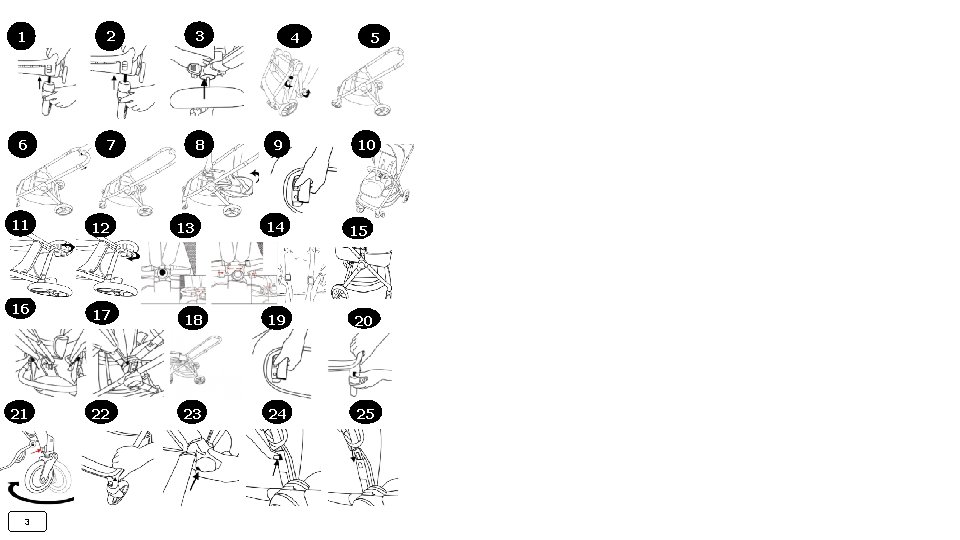 1
2
3
4
5
6
7
8
9
10
11
12
13
14
15
16
17
18
19
20
21
22
23
24
25
3