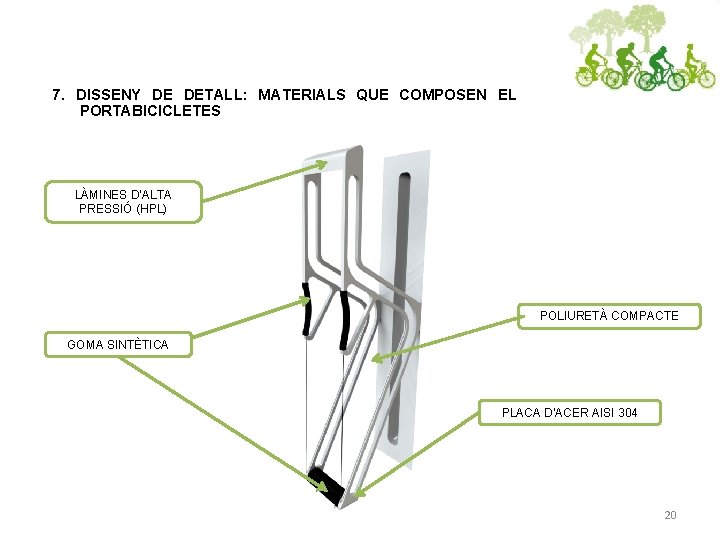 7. DISSENY DE DETALL: MATERIALS QUE COMPOSEN EL PORTABICICLETES

LÀMINES D'ALTA PRESSIÓ (HPL)

GOMA SINTÈTICA

POLIURETÀ COMPACTE

PLACA D'ACER AISI 304

20