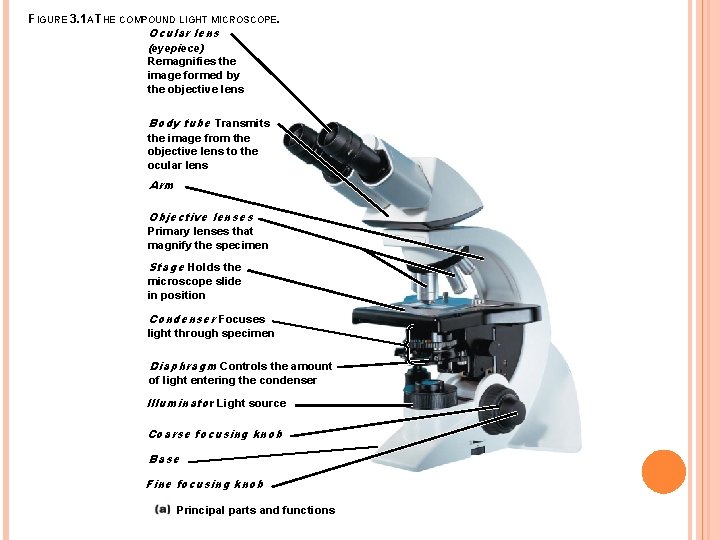 FIGURE 3.1A THE COMPOUND LIGHT MICROSCOPE.

Ocular lens (eyepiece) Remagnifies the image formed by the objective lens

Body tube Transmits the image from the objective lens to the ocular lens

Arm

Objective lenses Primary lenses that magnify the specimen

Stage Holds the microscope slide in position

Condenser Focuses light through specimen

Diaphragm Controls the amount of light entering the condenser

Illuminator Light source

Coarse focusing knob

Base

Fine focusing knob

(a) Principal parts and functions