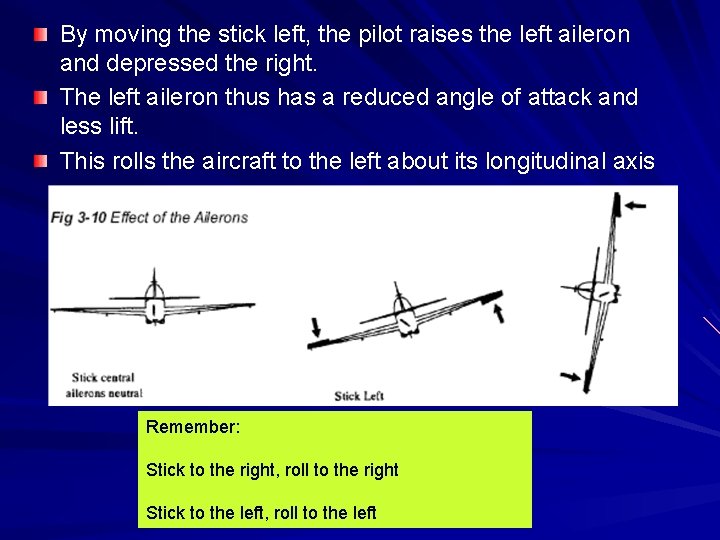 By moving the stick left, the pilot raises the left aileron and depressed the right.

The left aileron thus has a reduced angle of attack and less lift.

This rolls the aircraft to the left about its longitudinal axis

Fig 3-10 Effect of the Ailerons

Stick central
ailerons neutral

Stick Left

Remember:

Stick to the right, roll to the right

Stick to the left, roll to the left