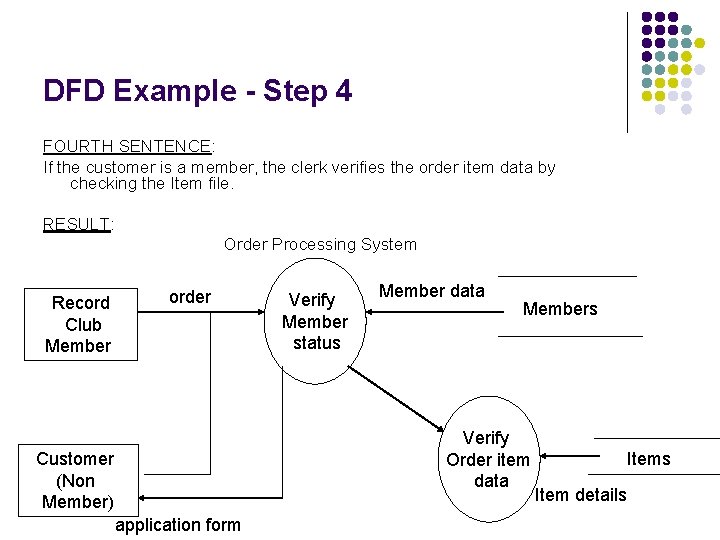 DFD Example - Step 4

FOURTH SENTENCE:
If the customer is a member, the clerk verifies the order item data by checking the Item file.

RESULT:

Order Processing System

Record Club Member

order

Verify Member status

Member data

Members

Customer (Non Member)

application form

Verify Order item data

Items

Item details