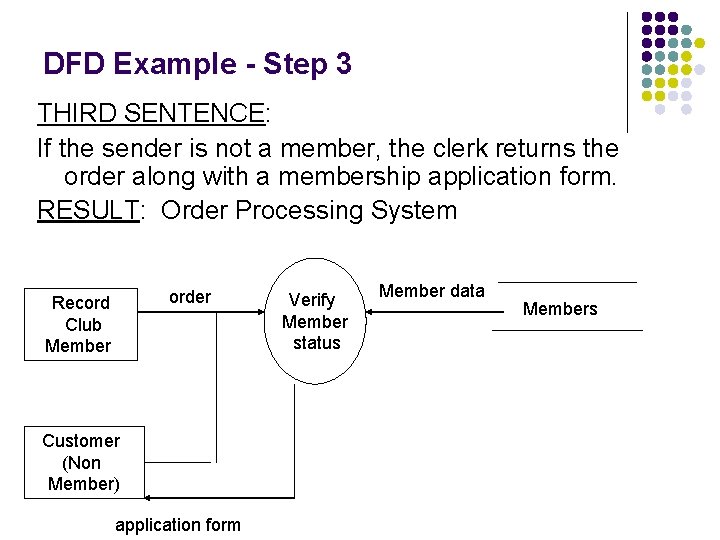 DFD Example - Step 3

THIRD SENTENCE:

If the sender is not a member, the clerk returns the order along with a membership application form.

RESULT: Order Processing System

Record Club Member

order

Verify Member status

Member data

Members

Customer (Non Member)

application form