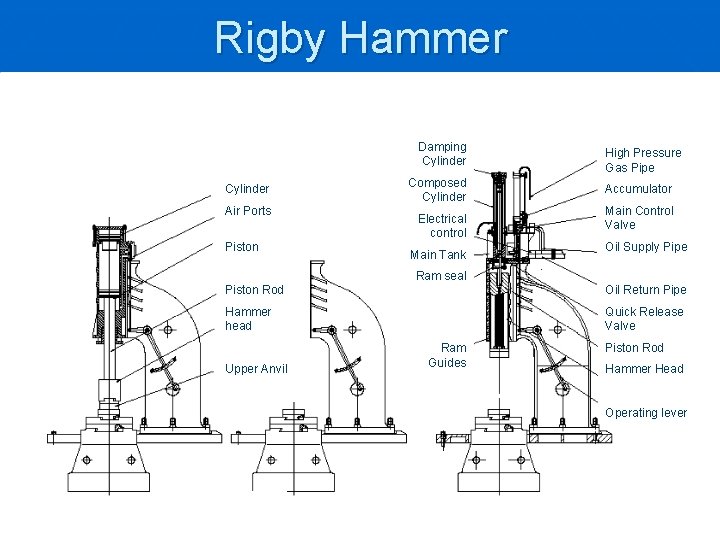 Rigby Hammer

Cylinder
Air Ports
Piston
Piston Rod
Hammer head
Upper Anvil

Damping Cylinder
Composed Cylinder
Electrical control
Main Tank
Ram seal
Ram Guides

High Pressure Gas Pipe
Accumulator
Main Control Valve
Oil Supply Pipe
Oil Return Pipe
Quick Release Valve
Piston Rod
Hammer Head
Operating lever