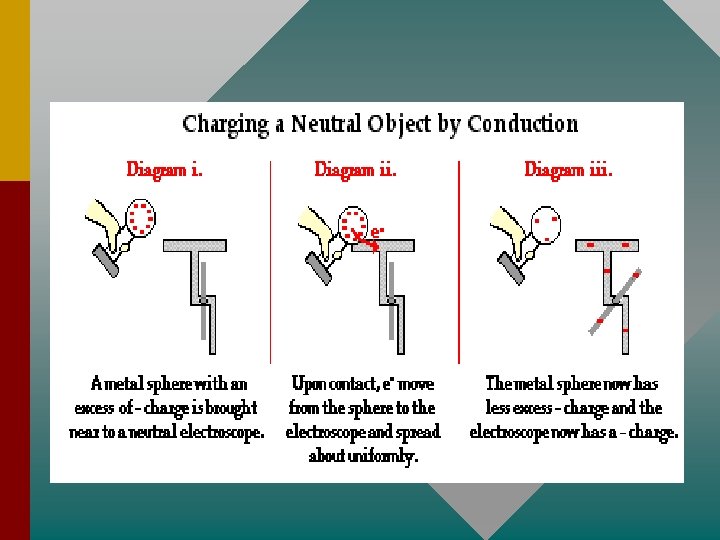 Charging a Neutral Object by Conduction

Diagram i.

A metal sphere with an excess of - charge is brought near to a neutral electroscope.

Diagram ii.

$e^-$

Upon contact, $e^-$ move from the sphere to the electroscope and spread about uniformly.

Diagram iii.

The metal sphere now has less excess - charge and the electroscope now has a - charge.