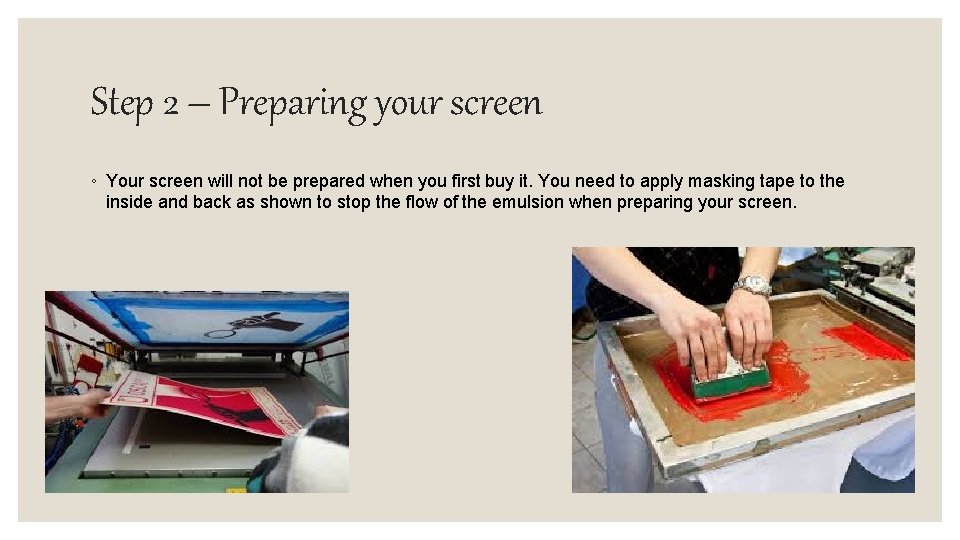 Step 2 – Preparing your screen

◦ Your screen will not be prepared when you first buy it. You need to apply masking tape to the inside and back as shown to stop the flow of the emulsion when preparing your screen.