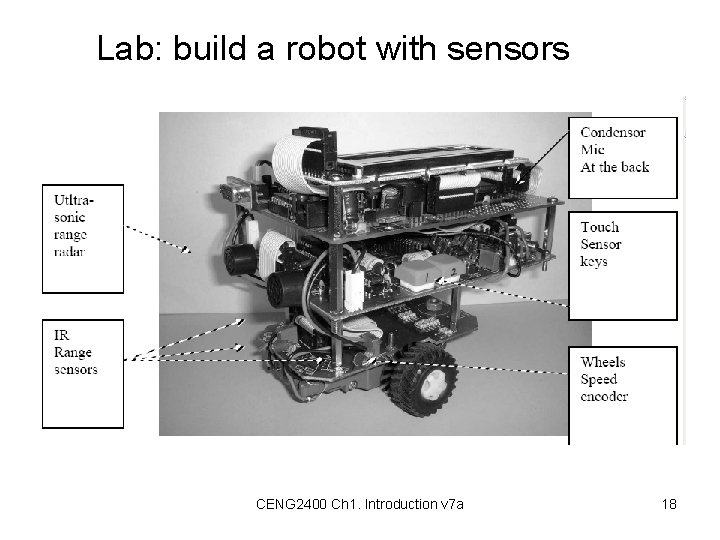 Lab: build a robot with sensors

Utltra-sonic range radar

IR Range sensors

Condensor Mic At the back

Touch Sensor keys

Wheels Speed encoder

CENG2400 Ch1. Introduction v7a

18