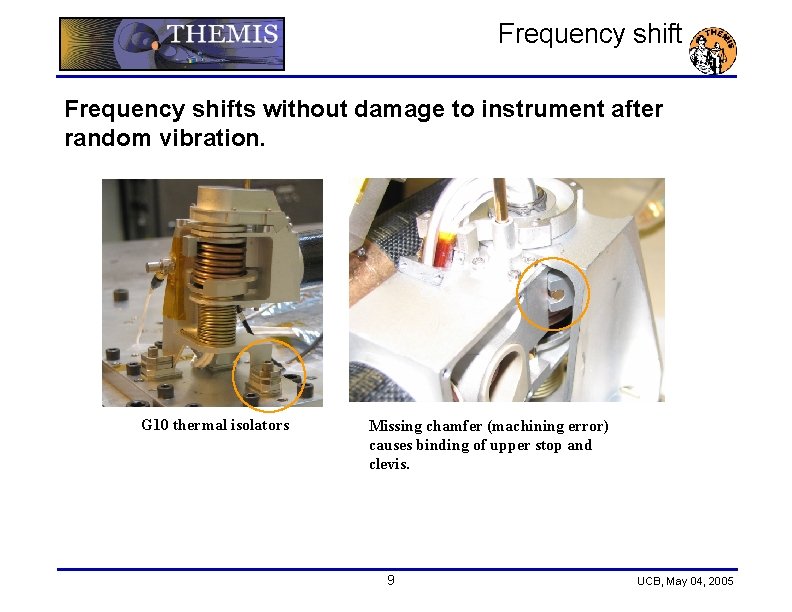 THEMIS

Frequency shift

THEMIS

Frequency shifts without damage to instrument after random vibration.

G10 thermal isolators

Missing chamfer (machining error) causes binding of upper stop and clevis.

9

UCB, May 04, 2005