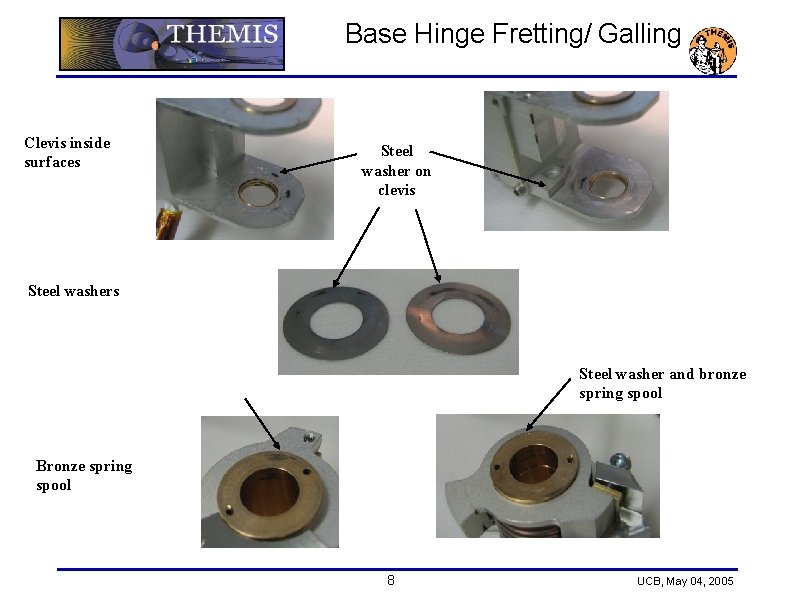 THEMIS

Base Hinge Fretting/ Galling

THEMIS

Clevis inside surfaces

Steel washer on clevis

Steel washers

Steel washer and bronze spring spool

Bronze spring spool

8

UCB, May 04, 2005