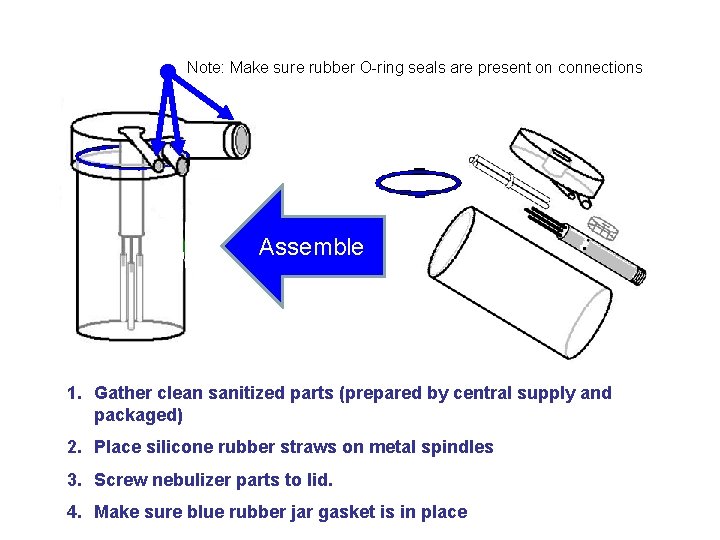 Note: Make sure rubber O-ring seals are present on connections

Assemble

1. Gather clean sanitized parts (prepared by central supply and packaged)

2. Place silicone rubber straws on metal spindles

3. Screw nebulizer parts to lid.

4. Make sure blue rubber jar gasket is in place