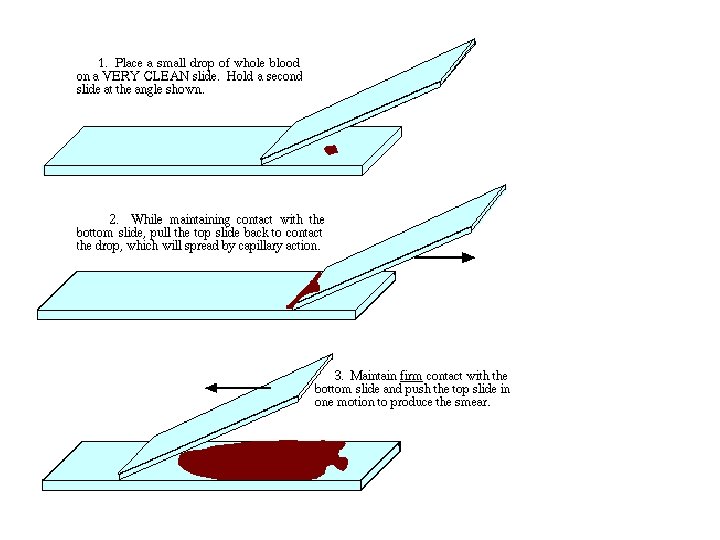 1. Place a small drop of whole blood on a VERY CLEAN slide. Hold a second slide at the angle shown.

2. While maintaining contact with the bottom slide, pull the top slide back to contact the drop, which will spread by capillary action.

3. Maintain firm contact with the bottom slide and push the top slide in one motion to produce the smear.