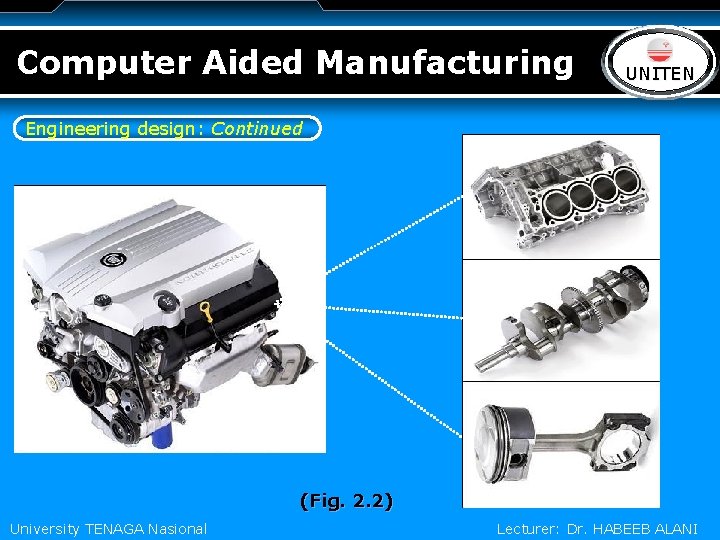 Computer Aided Manufacturing

UNITEN

Engineering design: Continued

(Fig. 2.2)

University TENAGA Nasional

Lecturer: Dr. HABEEB ALANI