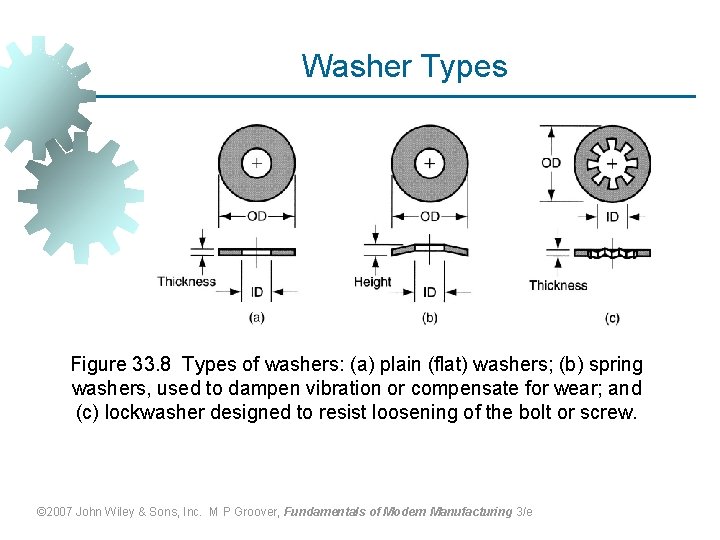 Washer Types

OD

Thickness

ID

(a)

OD

Height

ID

(b)

OD

ID

Thickness

(c)

Figure 33.8 Types of washers: (a) plain (flat) washers; (b) spring washers, used to dampen vibration or compensate for wear; and (c) lockwasher designed to resist loosening of the bolt or screw.

©2007 John Wiley & Sons, Inc. M P Groover, Fundamentals of Modern Manufacturing 3/e