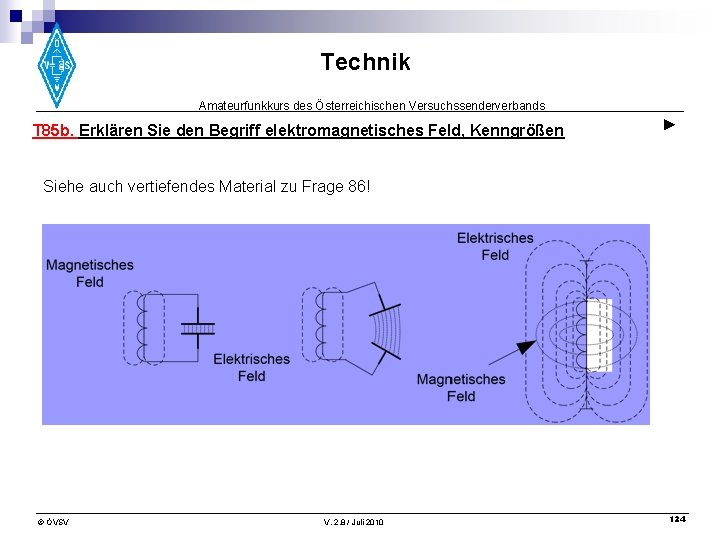 Technik

Amateurfunkkurs des Österreichischen Versuchssenderverbands

T85b. Erklären Sie den Begriff elektromagnetisches Feld, Kenngrößen

Siehe auch vertiefendes Material zu Frage 86!

Magnetisches Feld

Elektrisches Feld

Elektrisches Feld

Magnetisches Feld

© ÖVSV

V. 2.8 / Juli 2010

124