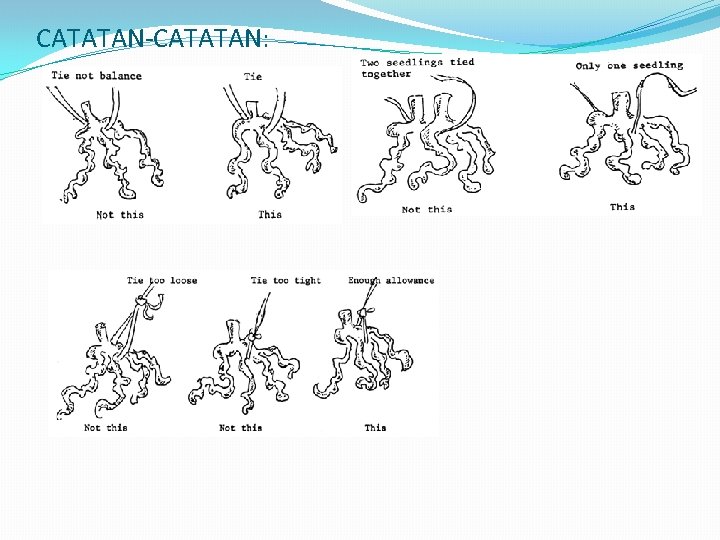 CATATAN-CATATAN:

Tie not balance

Not this

Tie

This

Two seedlings tied together

Not this

Only one seedling

This

Tie too loose

Not this

Tie too tight

Not this

Enough allowance

This