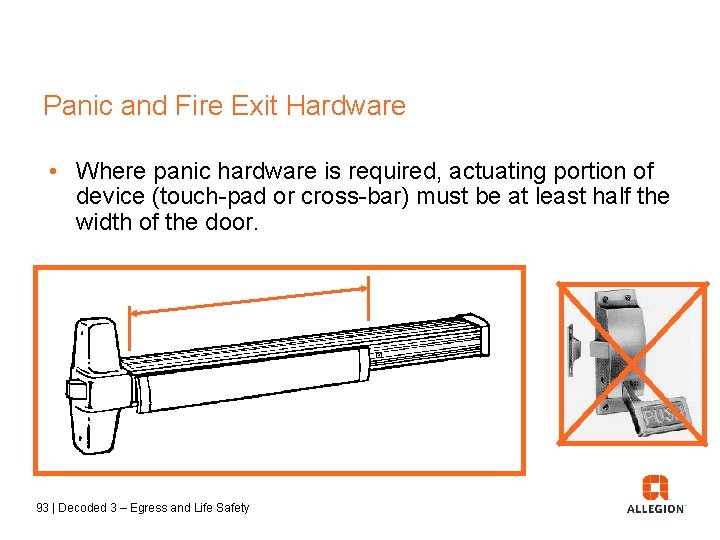 Panic and Fire Exit Hardware

• Where panic hardware is required, actuating portion of device (touch-pad or cross-bar) must be at least half the width of the door.

PUSH

93 | Decoded 3 – Egress and Life Safety

ALLEGION