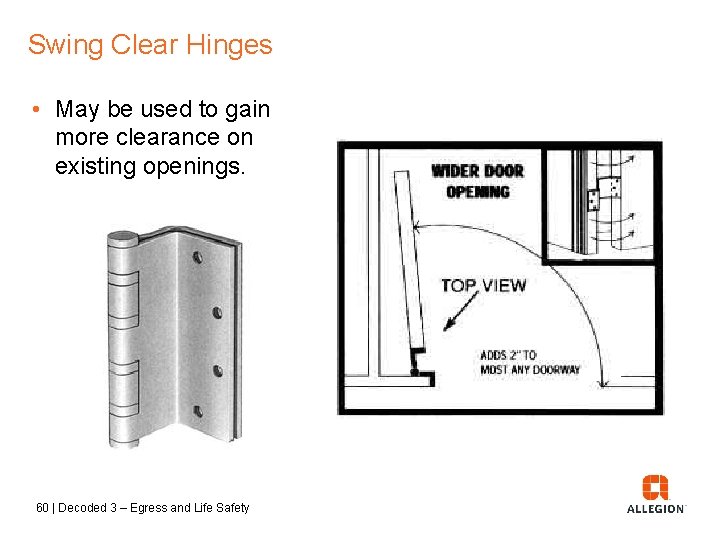 Swing Clear Hinges

• May be used to gain more clearance on existing openings.

WIDER DOOR OPENING

TOP VIEW

ADDS 2" TO MOST ANY DOORWAY

60 | Decoded 3 – Egress and Life Safety

ALLEGION