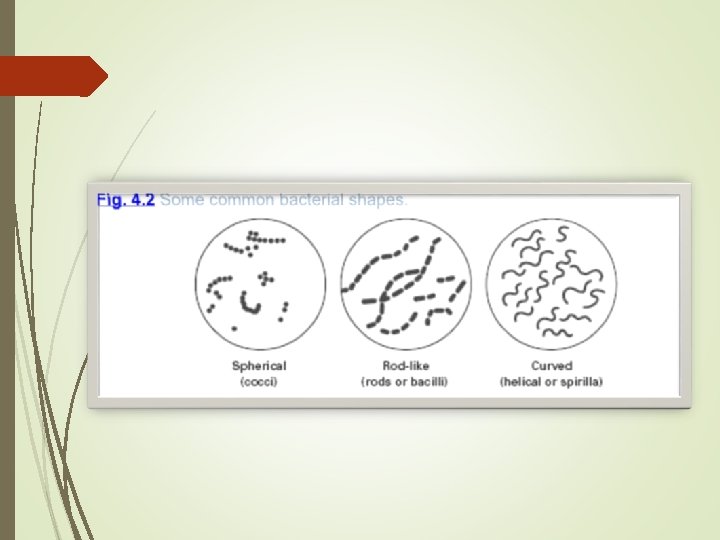 Fig. 4.2 Some common bacterial shapes.

Spherical
(cocci)

Rod-like
(rods or bacilli)

Curved
(helical or spirilla)