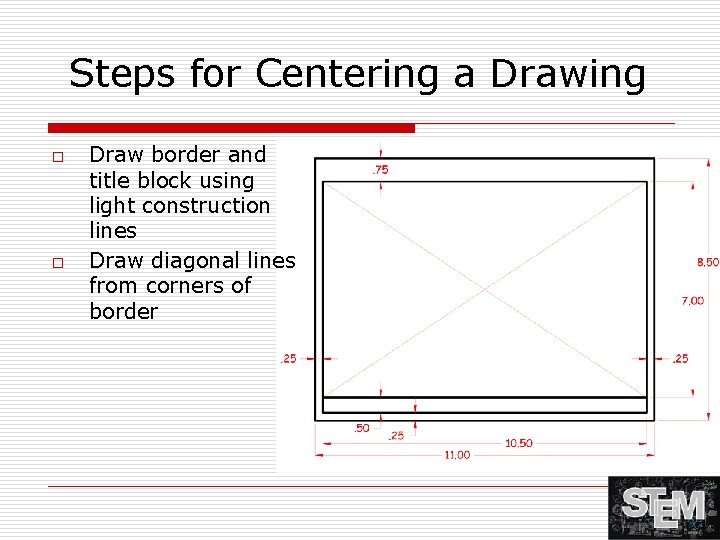 Steps for Centering a Drawing

□ Draw border and title block using light construction lines

□ Draw diagonal lines from corners of border

.75

8.50

7.00

.25

.25

.50

.25

10.50

11.00

STEM