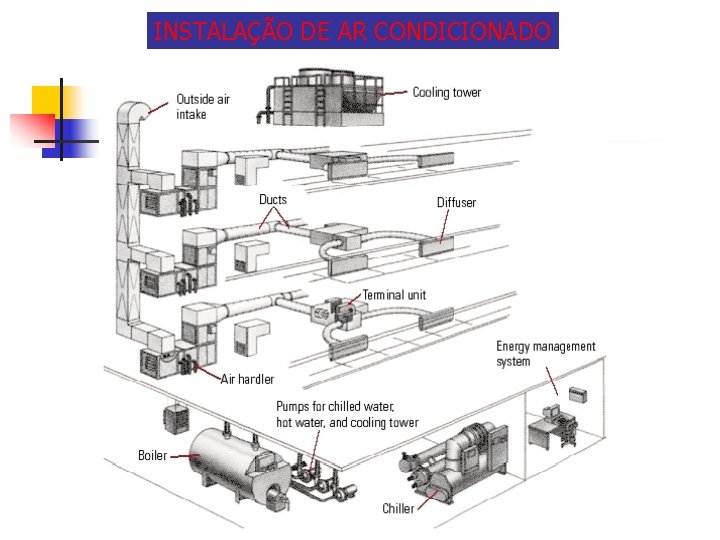 INSTALAÇÃO DE AR CONDICIONADO

Outside air intake

Cooling tower

Ducts

Diffuser

Terminal unit

Energy management system

Air hardler

Pumps for chilled water, hot water, and cooling tower

Boiler

Chiller