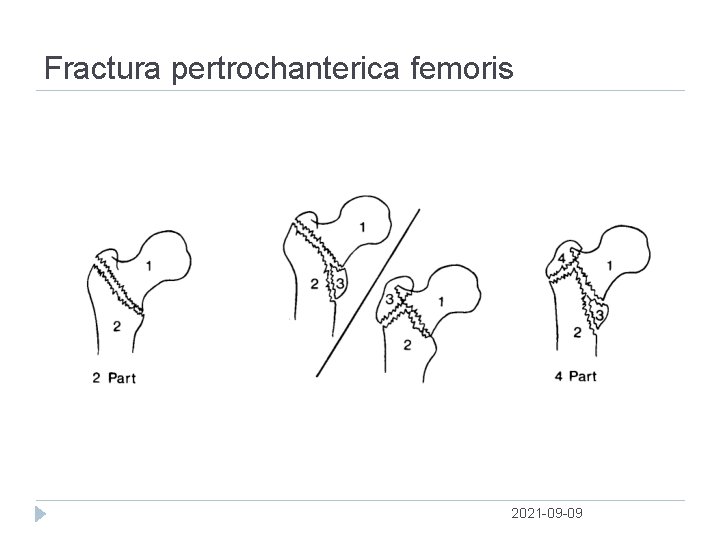 Fractura pertrochanterica femoris

1
2
2 Part

1
2
3

3
1
2

4
1
3
2
4 Part

2021-09-09