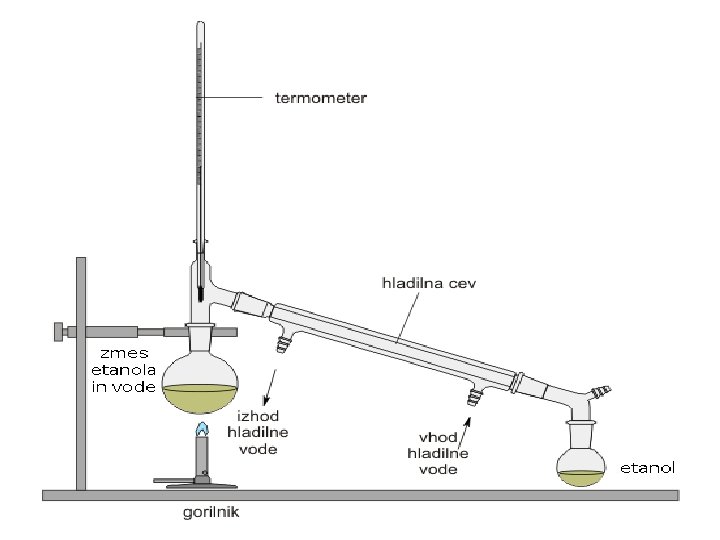 termometer

hladilna cev

zmes etanola in vode

izhod hladilne vode

vhod hladilne vode

etanol

gorilnik