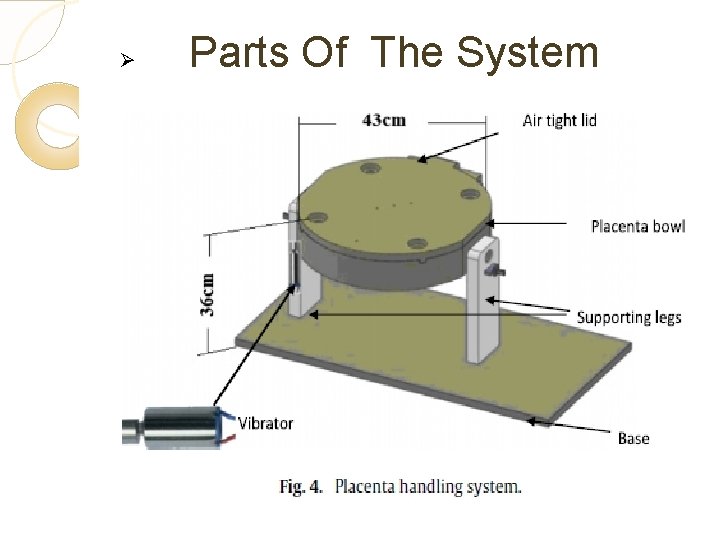 ➢ Parts Of The System

43cm

Air tight lid

Placenta bowl

36cm

Supporting legs

Vibrator

Base

Fig. 4. Placenta handling system.