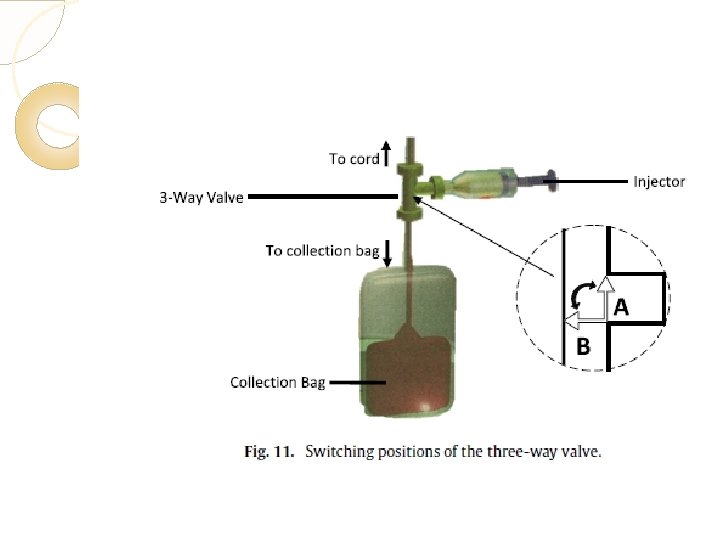 To cord

Injector

3-Way Valve

To collection bag

A

B

Collection Bag

Fig. 11. Switching positions of the three-way valve.