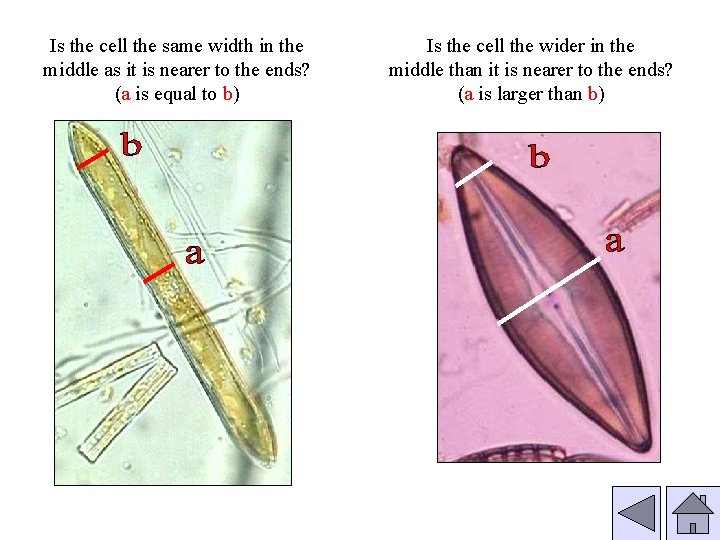 Is the cell the same width in the middle as it is nearer to the ends?
(a is equal to b)

b

a

Is the cell the wider in the middle than it is nearer to the ends?
(a is larger than b)

b

a