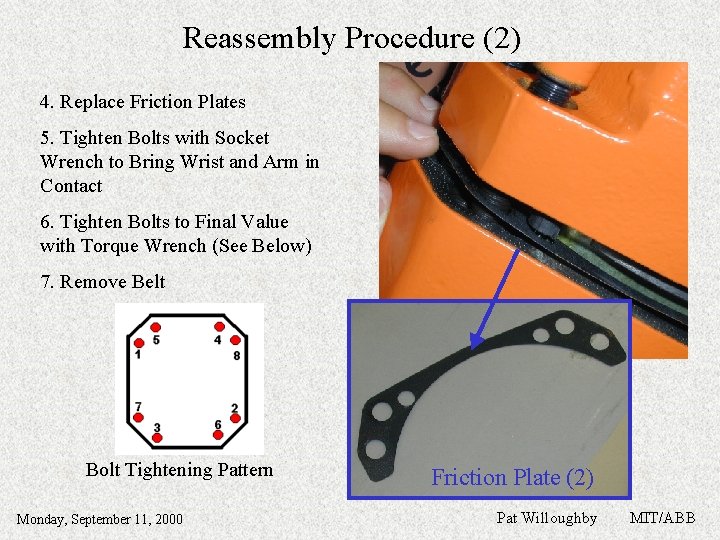 Reassembly Procedure (2)

4. Replace Friction Plates

5. Tighten Bolts with Socket Wrench to Bring Wrist and Arm in Contact

6. Tighten Bolts to Final Value with Torque Wrench (See Below)

7. Remove Belt

5 4 1 8 7 2 3 6

Bolt Tightening Pattern

Friction Plate (2)

Monday, September 11, 2000

Pat Willoughby

MIT/ABB