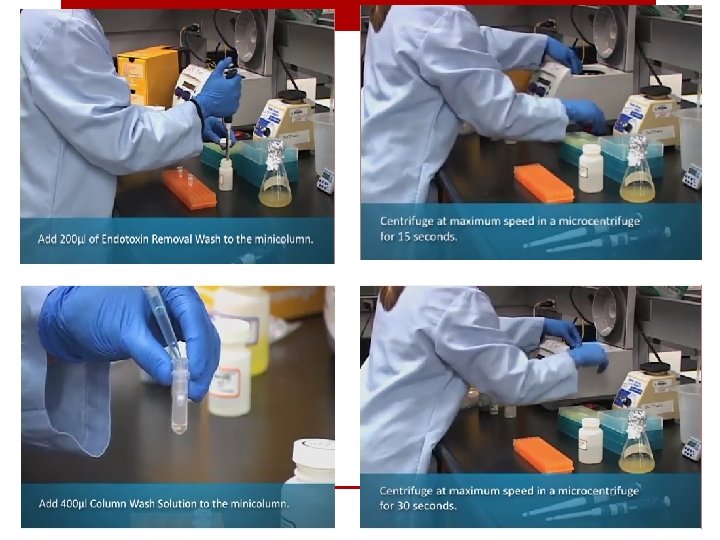 Add 200µl of Endotoxin Removal Wash to the minicolumn.

Centrifuge at maximum speed in a microcentrifuge for 15 seconds.

Add 400µl Column Wash Solution to the minicolumn.

Centrifuge at maximum speed in a microcentrifuge for 30 seconds.