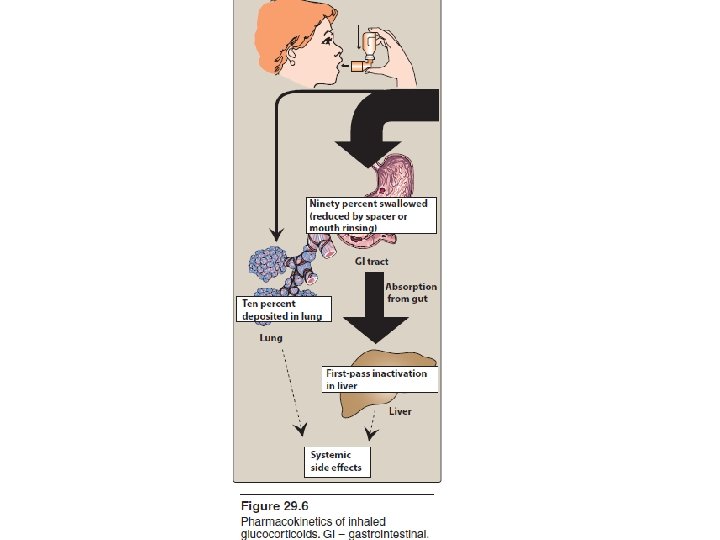 Ninety percent swallowed (reduced by spacer or mouth rinsing)

GI tract

Absorption from gut

Ten percent deposited in lung

Lung

First-pass inactivation in liver

Liver

Systemic side effects

Figure 29.6
Pharmacokinetics of inhaled glucocorticoids. GI = gastrointestinal.