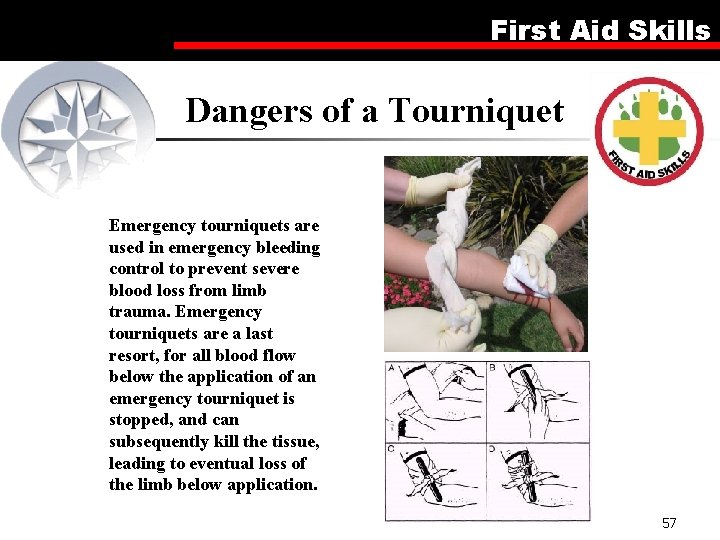 First Aid Skills

Dangers of a Tourniquet

FIRST AID SKILLS

Emergency tourniquets are used in emergency bleeding control to prevent severe blood loss from limb trauma. Emergency tourniquets are a last resort, for all blood flow below the application of an emergency tourniquet is stopped, and can subsequently kill the tissue, leading to eventual loss of the limb below application.

A

B

C

D

57