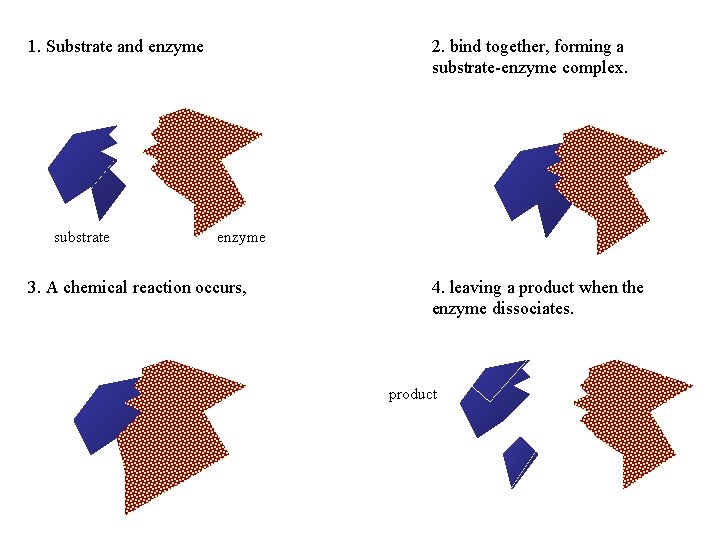 1. Substrate and enzyme

substrate

enzyme

2. bind together, forming a substrate-enzyme complex.

3. A chemical reaction occurs,

4. leaving a product when the enzyme dissociates.

product