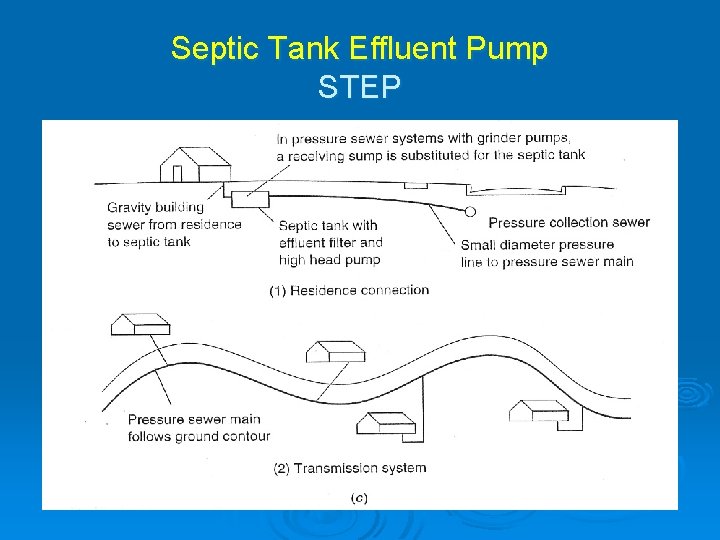 Septic Tank Effluent Pump
STEP

In pressure sewer systems with grinder pumps, a receiving sump is substituted for the septic tank

Gravity building sewer from residence to septic tank

Septic tank with effluent filter and high head pump

Pressure collection sewer

Small diameter pressure line to pressure sewer main

(1) Residence connection

Pressure sewer main follows ground contour

(2) Transmission system

(c)