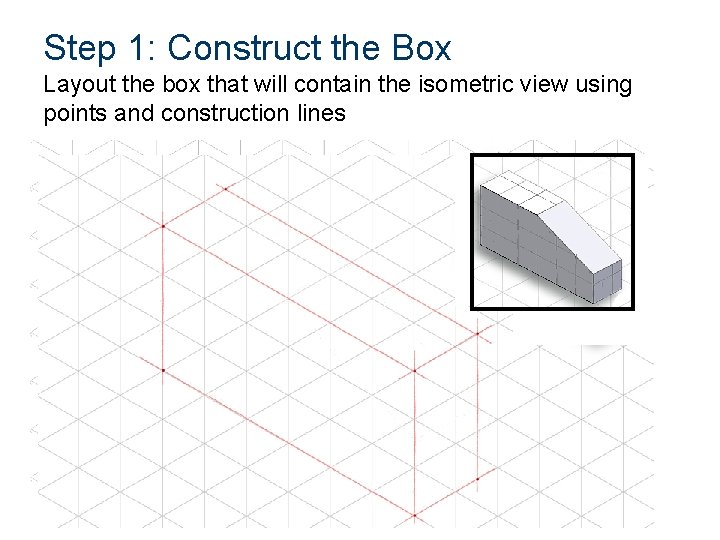 Step 1: Construct the Box

Layout the box that will contain the isometric view using points and construction lines