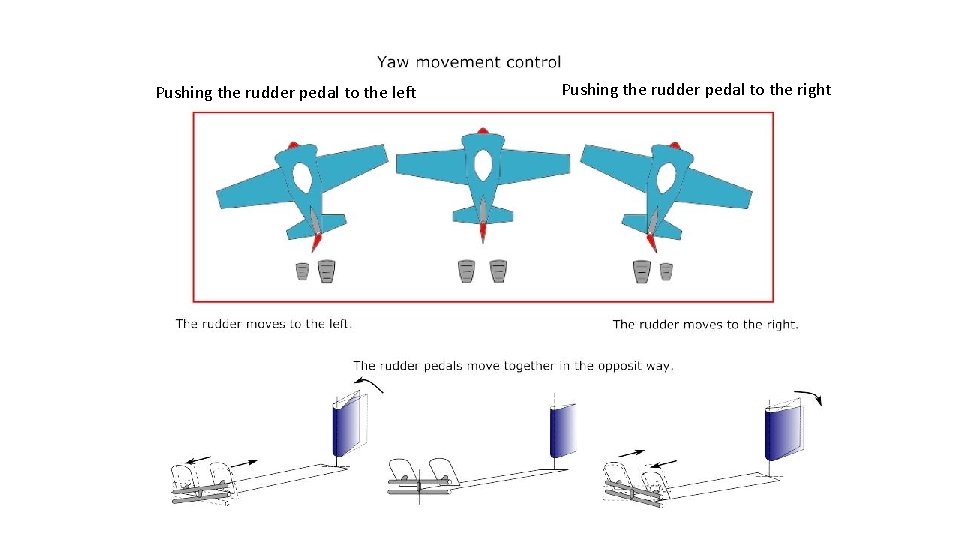 Yaw movement control

Pushing the rudder pedal to the left

Pushing the rudder pedal to the right

The rudder moves to the left.

The rudder moves to the right.

The rudder pedals move together in the opposit way.