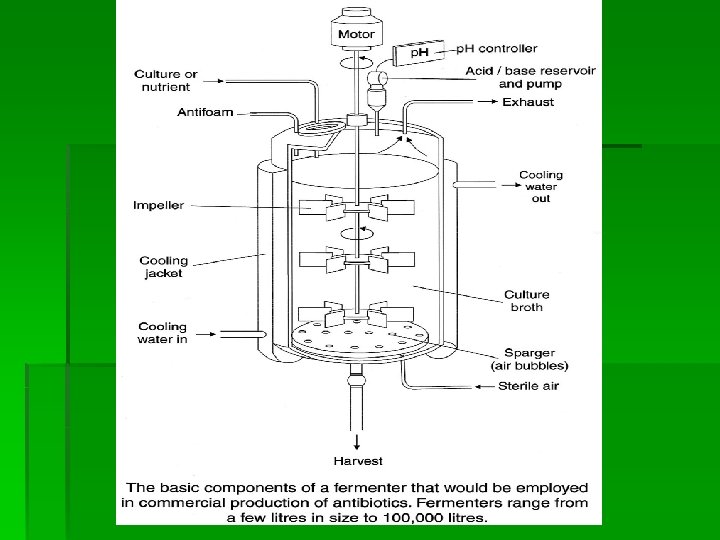 Motor

pH

pH controller

Acid / base reservoir and pump

Culture or nutrient

Antifoam

Exhaust

Cooling water out

Impeller

Cooling jacket

Culture broth

Cooling water in

Sparger (air bubbles)

Sterile air

Harvest

The basic components of a fermenter that would be employed in commercial production of antibiotics. Fermenters range from a few litres in size to 100,000 litres.