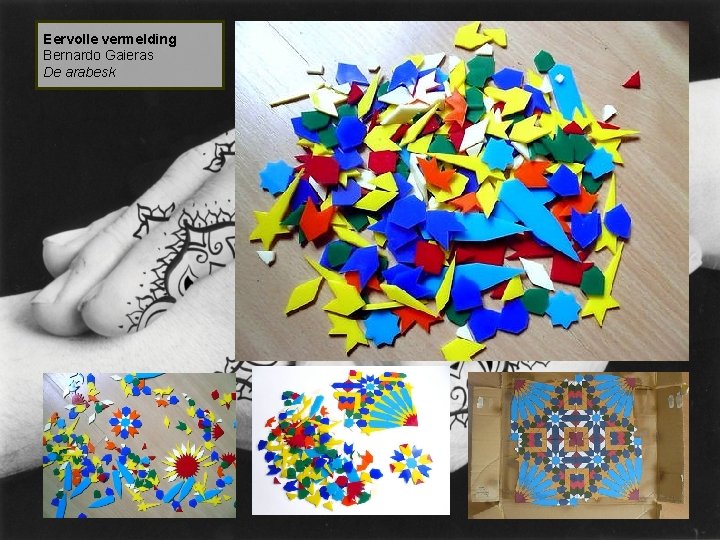 Eervolle vermelding
Bernardo Gaieras
De arabesk