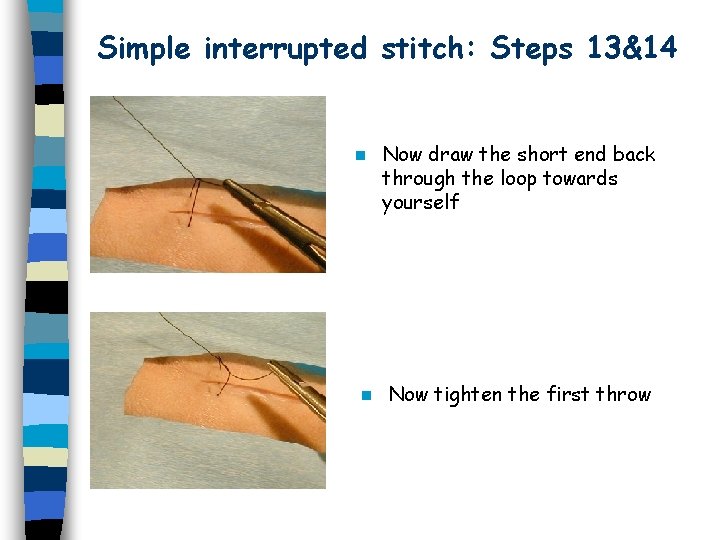 Simple interrupted stitch: Steps 13&14

Now draw the short end back through the loop towards yourself

Now tighten the first throw