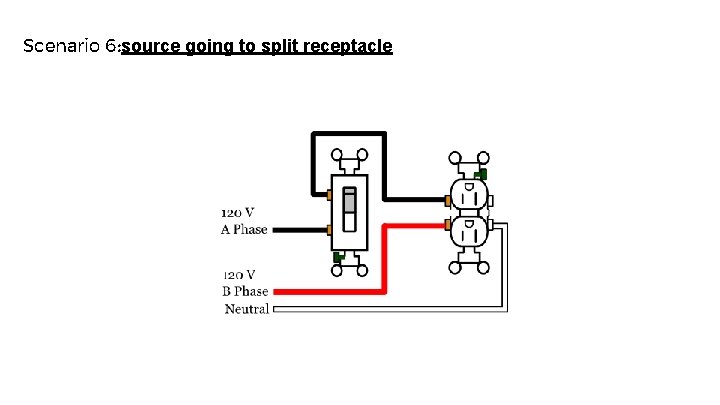 Scenario 6:source going to split receptacle

120 V
A Phase

120 V
B Phase
Neutral