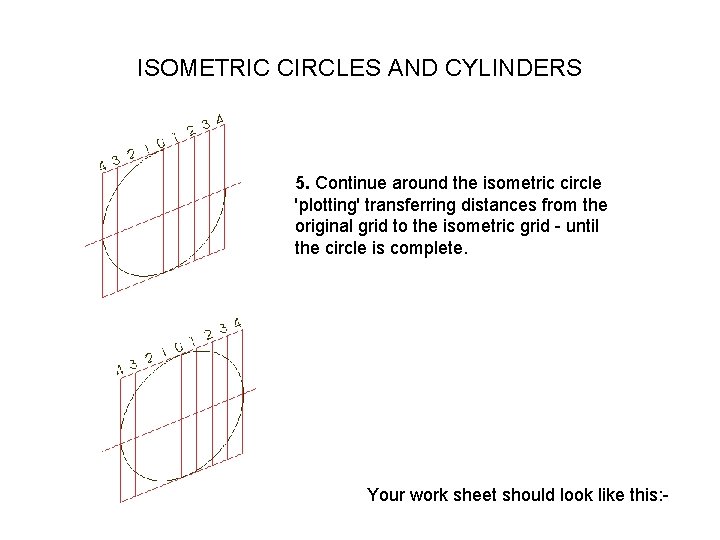 ISOMETRIC CIRCLES AND CYLINDERS

4 3 2 1 0 1 2 3 4

5. Continue around the isometric circle 'plotting' transferring distances from the original grid to the isometric grid - until the circle is complete.

4 3 2 1 0 1 2 3 4

Your work sheet should look like this:-