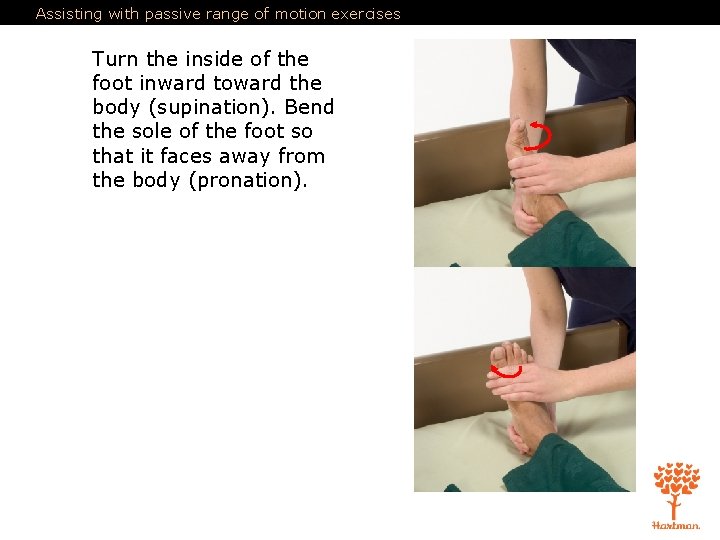 Assisting with passive range of motion exercises

Turn the inside of the foot inward toward the body (supination). Bend the sole of the foot so that it faces away from the body (pronation).

Hartman