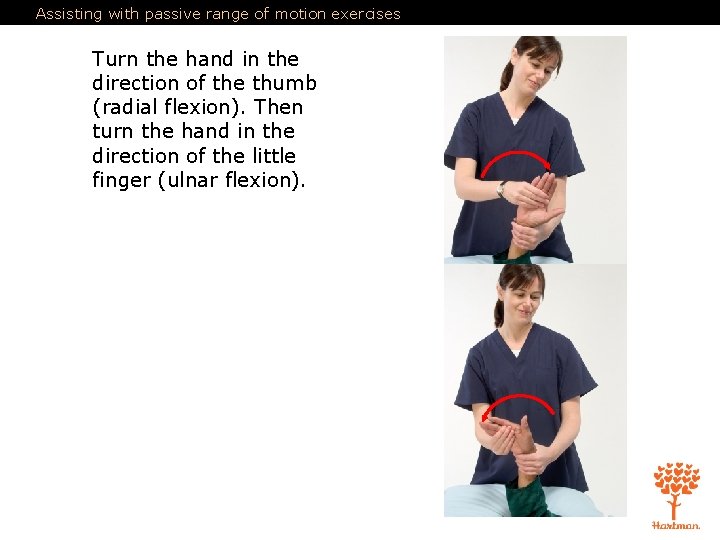 Assisting with passive range of motion exercises

Turn the hand in the direction of the thumb (radial flexion). Then turn the hand in the direction of the little finger (ulnar flexion).

Hartman